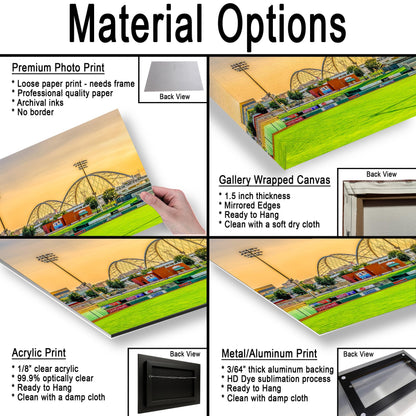 Material Options

Premium Photo Print

* Loose paper print - needs frame
* Professional quality paper
* Archival inks
* No border

Back View

Gallery Wrapped Canvas

* 1.5 inch thickness
* Mirrored Edges
* Ready to Hang
* Clean with a soft dry cloth

Back View

Acrylic Print

* 1/8" clear acrylic
* 99.9% optically clear
* Ready to Hang
* Clean with a damp cloth

Back View

Metal/Aluminum Print

* 3/64" thick aluminum backing
* HD Dye sublimation process
* Ready to Hang
* Clean with damp cloth

Back View